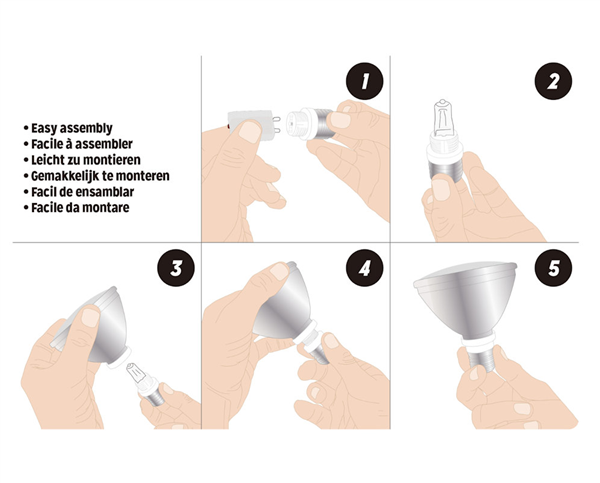 • Easy assembly
• Facile à assembler
• Leicht zu montieren
• Gemakkelijk te monteren
• Facil de ensamblar
• Facile da montare

1

2

3

4

5